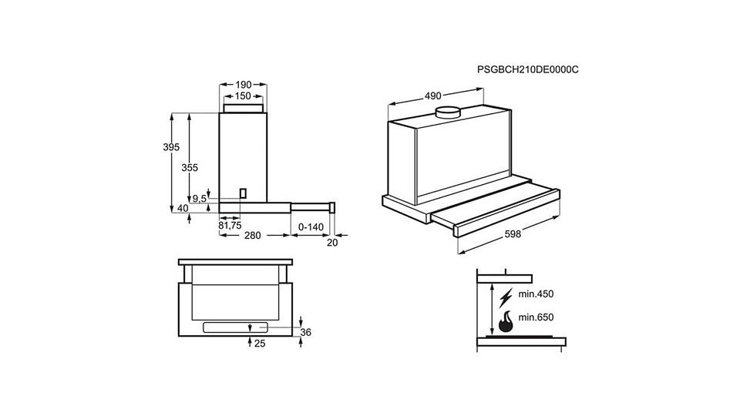 PSGBCH210DE0000C

190
150
395
355
9,5
40
81,75
280
0-140
20

490
598

36
25

min.450
min.650