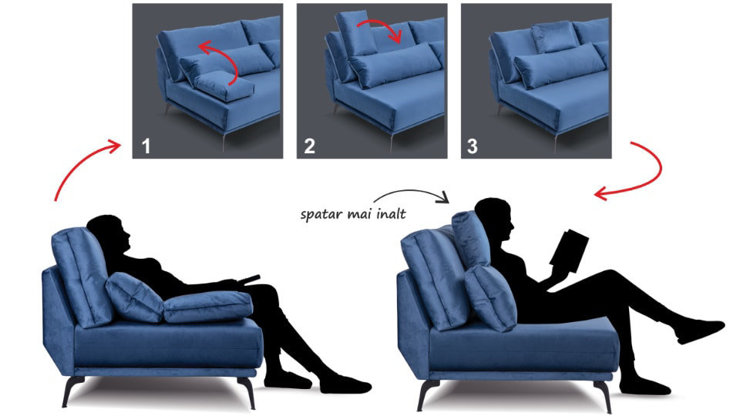 1

2

3

spatar mai inalt