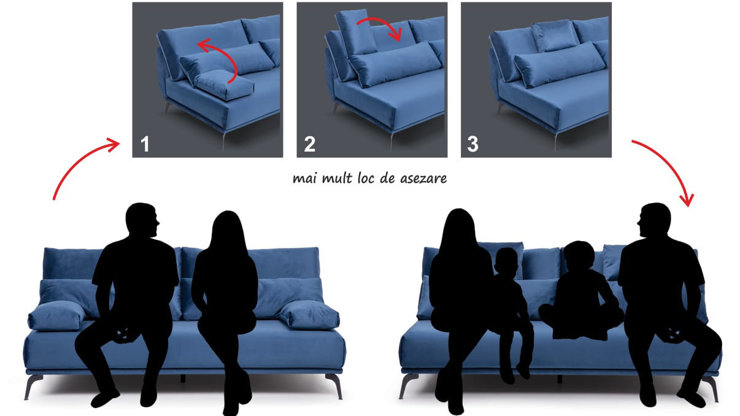 1

2

3

mai mult loc de asezare